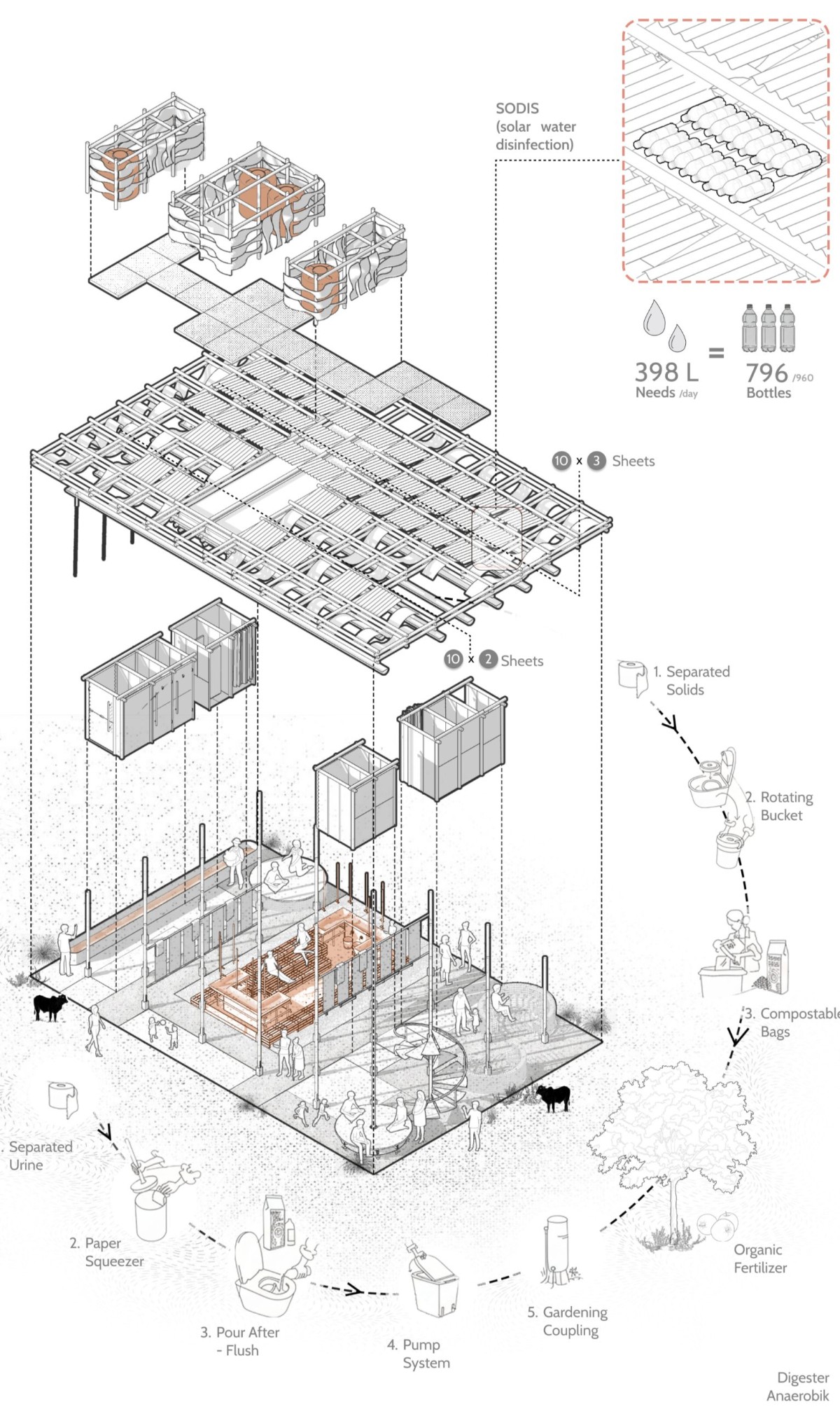 SODIS
(solar water
disinfection)

398 L
Needs /day

=

796 /960
Bottles

10 x 3 Sheets

10 x 2 Sheets

1. Separated
Solids

2. Rotating
Bucket

3. Compostable
Bags

Organic
Fertilizer

. Separated
Urine

2. Paper
Squeezer

3. Pour After
- Flush

4. Pump
System

5. Gardening
Coupling

Digester
Anaerobik